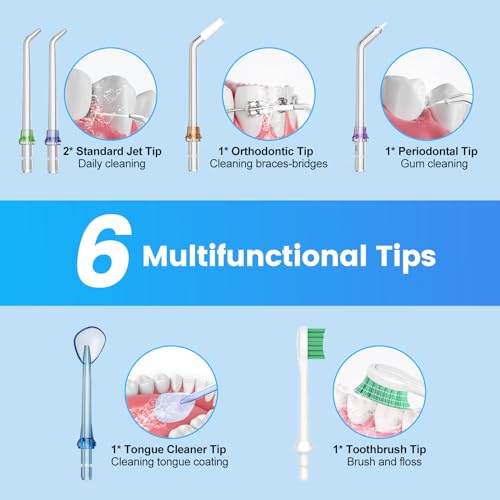 2* Standard Jet Tip
Daily cleaning

1* Orthodontic Tip
Cleaning braces-bridges

1* Periodontal Tip
Gum cleaning

6 Multifunctional Tips

1* Tongue Cleaner Tip
Cleaning tongue coating

1* Toothbrush Tip
Brush and floss