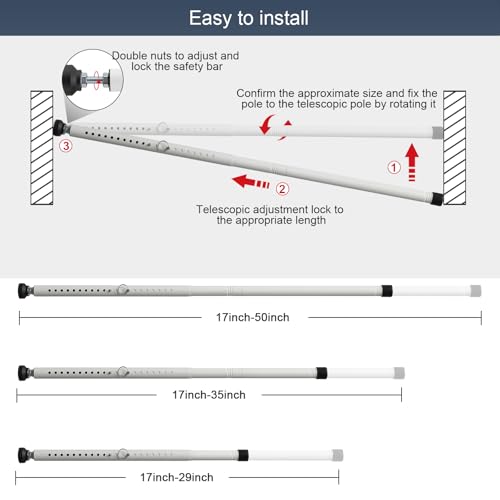 Easy to install

Double nuts to adjust and lock the safety bar

Confirm the approximate size and fix the pole to the telescopic pole by rotating it

③

①

②

Telescopic adjustment lock to the appropriate length

17inch-50inch

17inch-35inch

17inch-29inch