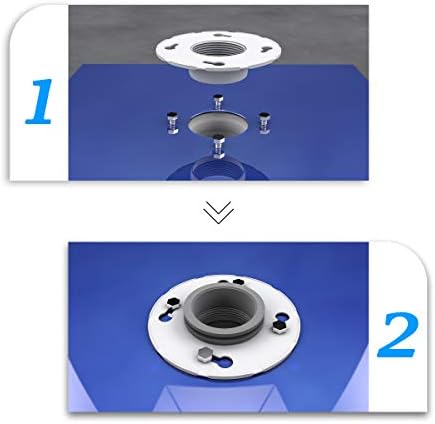 1

2