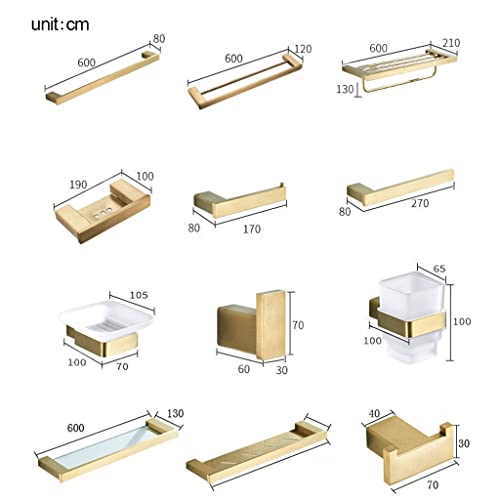 unit:cm

600
80

600
120

600
210
130

190
100

80
170

80
270

105
100
70

70
60
30

65
100
100

600
130

40
30
70