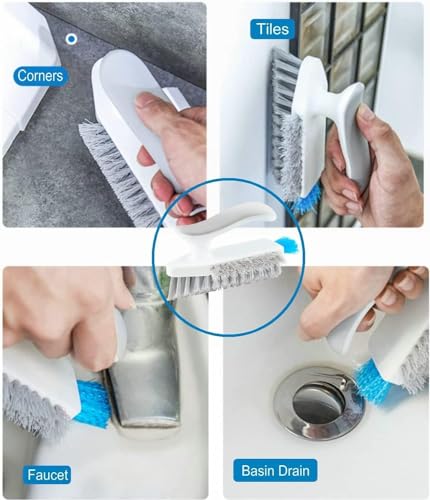 Corners

Tiles

Faucet

Basin Drain