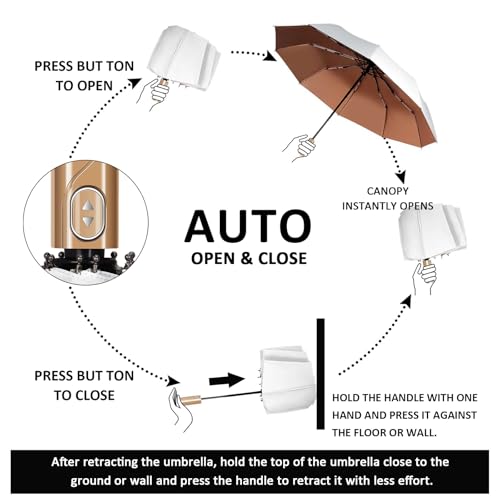 PRESS BUT TON TO OPEN

CANOPY INSTANTLY OPENS

AUTO
OPEN & CLOSE

PRESS BUT TON TO CLOSE

HOLD THE HANDLE WITH ONE HAND AND PRESS IT AGAINST THE FLOOR OR WALL.

After retracting the umbrella, hold the top of the umbrella close to the ground or wall and press the handle to retract it with less effort.