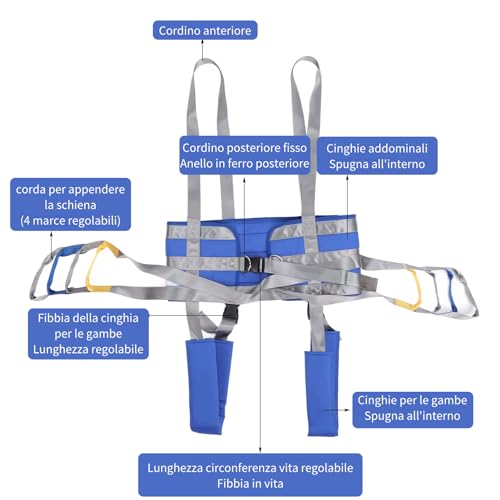 Cordino anteriore

Cordino posteriore fisso
Anello in ferro posteriore

Cinghie addominali
Spugna all'interno

corda per appendere la schiena
(4 marce regolabili)

Fibbia della cinghia per le gambe
Lunghezza regolabile

Cinghie per le gambe
Spugna all'interno

Lunghezza circonferenza vita regolabile
Fibbia in vita