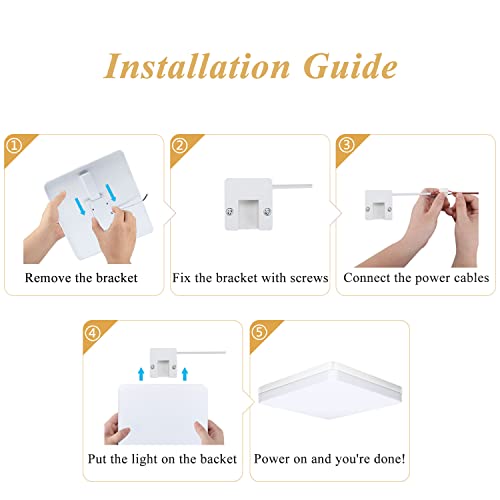 Installation Guide

①
Remove the bracket

②
Fix the bracket with screws

③
Connect the power cables

④
Put the light on the backet

⑤
Power on and you're done!