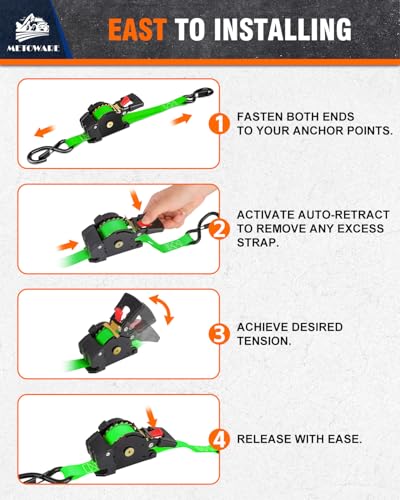 METOWARE

EAST TO INSTALLING

1 FASTEN BOTH ENDS TO YOUR ANCHOR POINTS.

2 ACTIVATE AUTO-RETRACT TO REMOVE ANY EXCESS STRAP.

3 ACHIEVE DESIRED TENSION.

4 RELEASE WITH EASE.