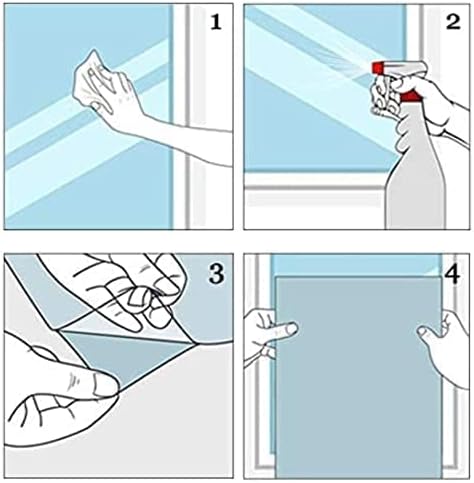 1

2

3

4