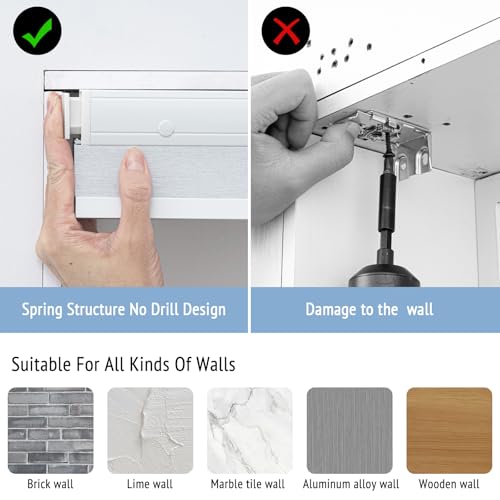 Spring Structure No Drill Design

Damage to the  wall

Suitable For All Kinds Of Walls

Brick wall

Lime wall

Marble tile wall

Aluminum alloy wall

Wooden wall