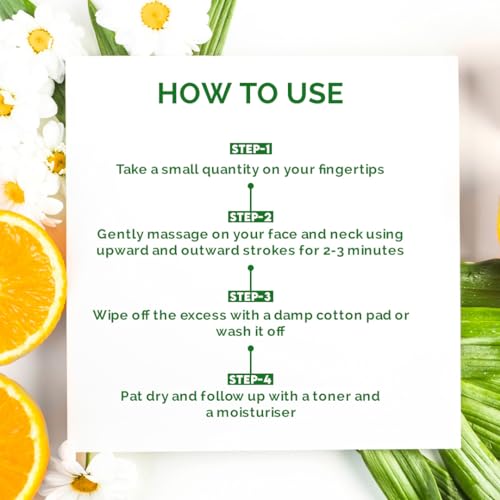 HOW TO USE

STEP-1
Take a small quantity on your fingertips

STEP-2
Gently massage on your face and neck using upward and outward strokes for 2-3 minutes

STEP-3
Wipe off the excess with a damp cotton pad or wash it off

STEP-4
Pat dry and follow up with a toner and a moisturiser