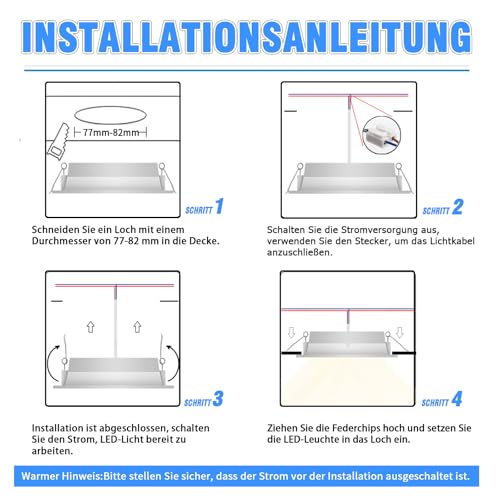 INSTALLATIONSANLEITUNG

77mm-82mm

SCHRITT 1

Schneiden Sie ein Loch mit einem Durchmesser von 77-82 mm in die Decke.

SCHRITT 2

Schalten Sie die Stromversorgung aus, verwenden Sie den Stecker, um das Lichtkabel anzuschließen.

SCHRITT 3

Installation ist abgeschlossen, schalten Sie den Strom, LED-Licht bereit zu arbeiten.

SCHRITT 4

Ziehen Sie die Federchips hoch und setzen Sie die LED-Leuchte in das Loch ein.

Warmer Hinweis:Bitte stellen Sie sicher, dass der Strom vor der Installation ausgeschaltet ist.