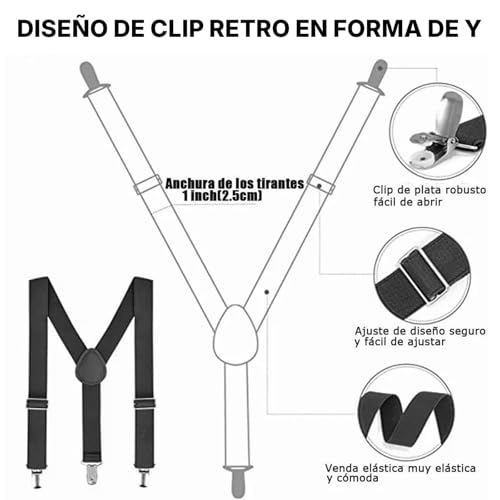 DISEÑO DE CLIP RETRO EN FORMA DE Y

Anchura de los tirantes
1 inch(2.5cm)

Clip de plata robusto
fácil de abrir

Ajuste de diseño seguro
y fácil de ajustar

Venda elástica muy elástica
y cómoda