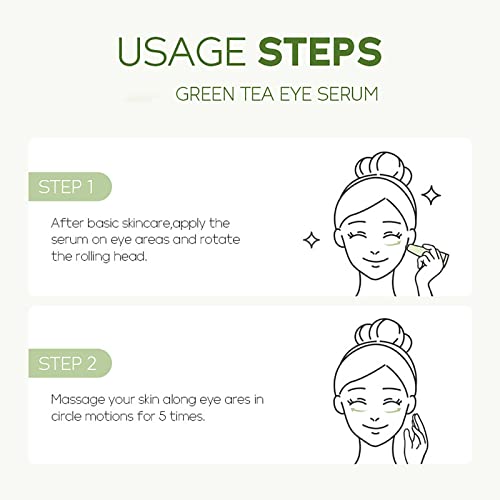 USAGE STEPS

GREEN TEA EYE SERUM

STEP 1

After basic skincare,apply the serum on eye areas and rotate the rolling head.

STEP 2

Massage your skin along eye ares in circle motions for 5 times.