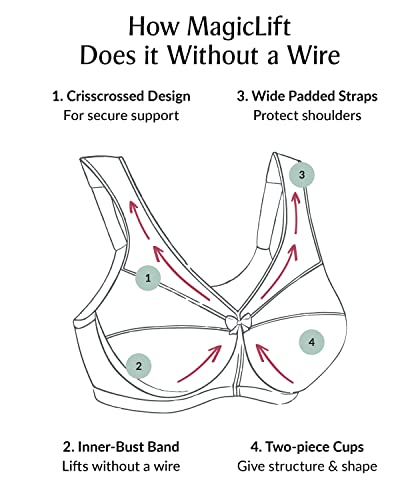 How MagicLift Does it Without a Wire

1. Crisscrossed Design
For secure support

3. Wide Padded Straps
Protect shoulders

3

1

4

2

2. Inner-Bust Band
Lifts without a wire

4. Two-piece Cups
Give structure & shape