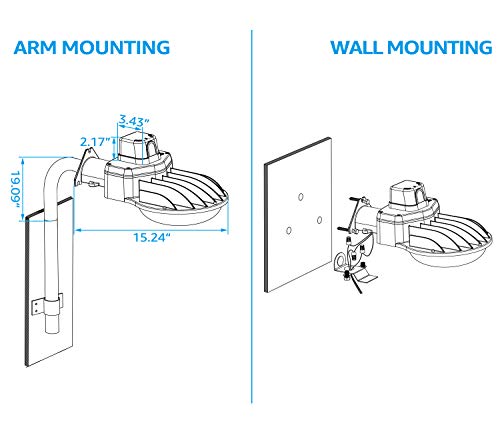 ARM MOUNTING

3.43"

2.17"

19.09"

15.24"

WALL MOUNTING