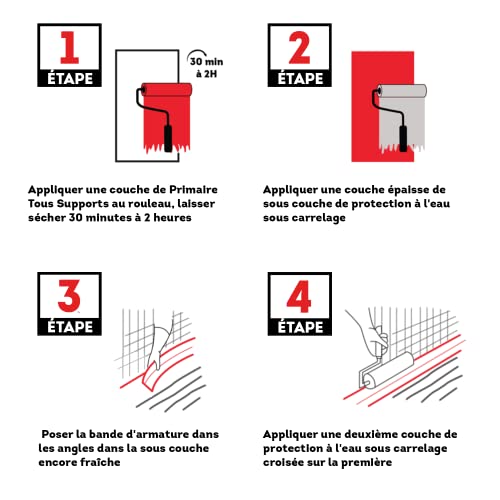 1
ÉTAPE

30 min
à 2H

Appliquer une couche de Primaire Tous Supports au rouleau, laisser sécher 30 minutes à 2 heures

2
ÉTAPE

Appliquer une couche épaisse de sous couche de protection à l'eau sous carrelage

3
ÉTAPE

Poser la bande d'armature dans les angles dans la sous couche encore fraîche

4
ÉTAPE

Appliquer une deuxième couche de protection à l'eau sous carrelage croisée sur la première