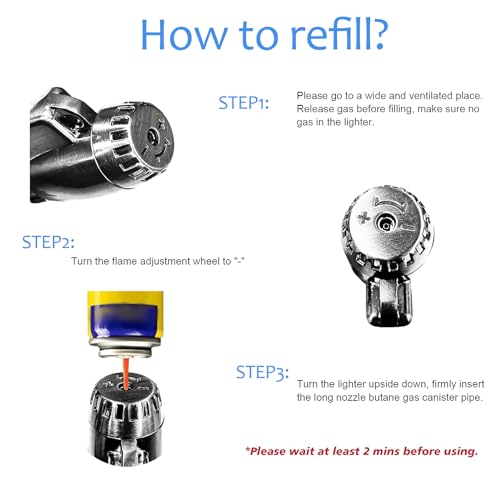 How to refill?

STEP1:

Please go to a wide and ventilated place. Release gas before filling, make sure no gas in the lighter.

STEP2:

Turn the flame adjustment wheel to "-"

STEP3:

Turn the lighter upside down, firmly insert the long nozzle butane gas canister pipe.

*Please wait at least 2 mins before using.