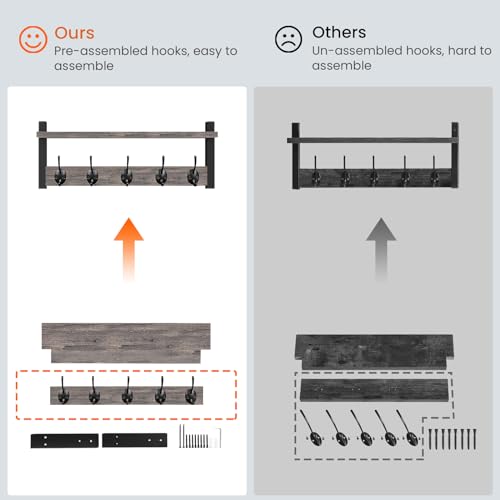 Ours
Pre-assembled hooks, easy to assemble

Others
Un-assembled hooks, hard to assemble