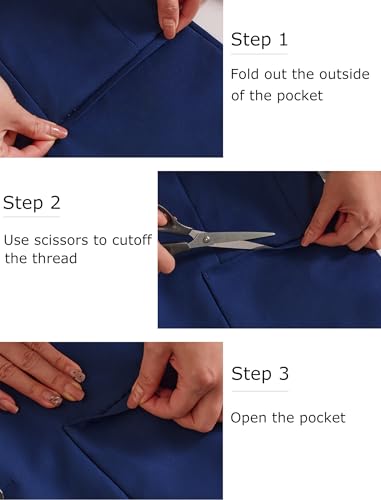 Step 1

Fold out the outside of the pocket

Step 2

Use scissors to cutoff the thread

Step 3

Open the pocket