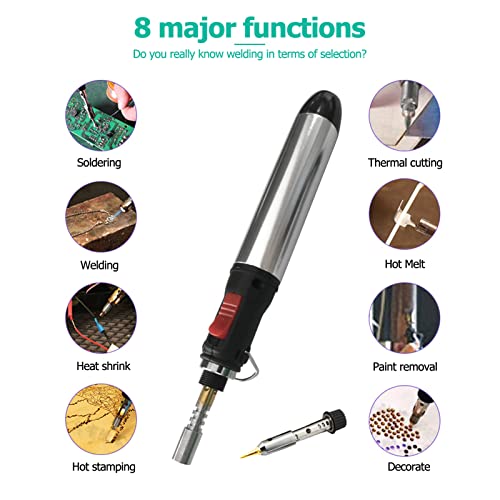 8 major functions
Do you really know welding in terms of selection?

Soldering
Welding
Heat shrink
Hot stamping

Thermal cutting
Hot Melt
Paint removal
Decorate