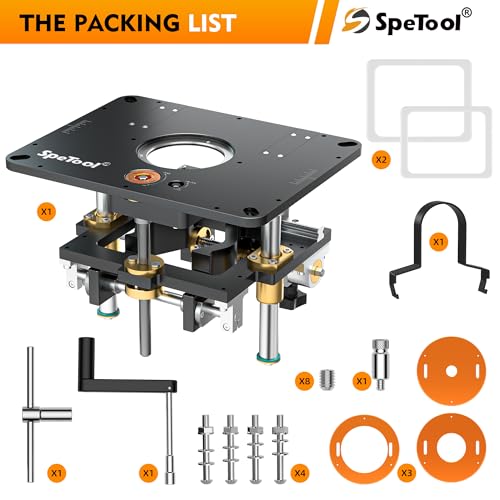 THE PACKING LIST

SpeTool®

SpeTool®

X2

X1

X1

X8

X1

X1

X1

X4

X3