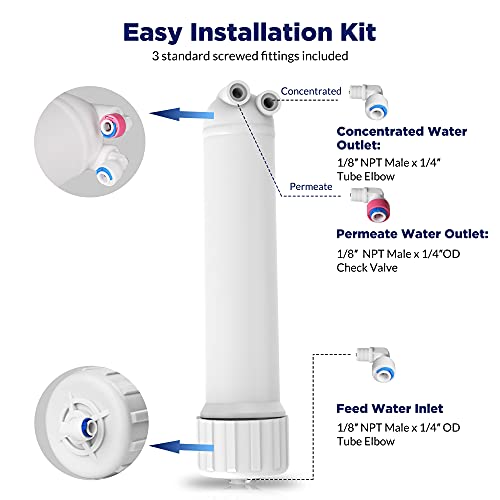 Easy Installation Kit
3 standard screwed fittings included

Concentrated

Concentrated Water Outlet:
1/8" NPT Male x 1/4" Tube Elbow

Permeate

Permeate Water Outlet:
1/8" NPT Male x 1/4"OD Check Valve

Feed Water Inlet
1/8" NPT Male x 1/4" OD Tube Elbow