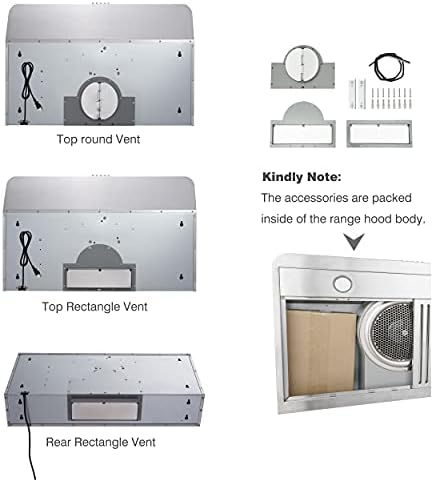 Top round Vent

Top Rectangle Vent

Rear Rectangle Vent

Kindly Note:
The accessories are packed inside of the range hood body.