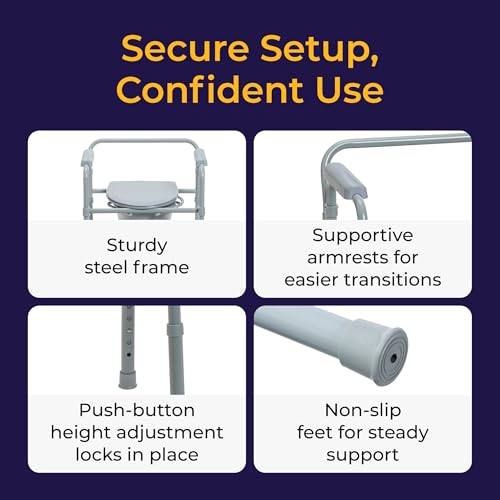 Secure Setup, Confident Use

Sturdy steel frame

Supportive armrests for easier transitions

Push-button height adjustment locks in place

Non-slip feet for steady support