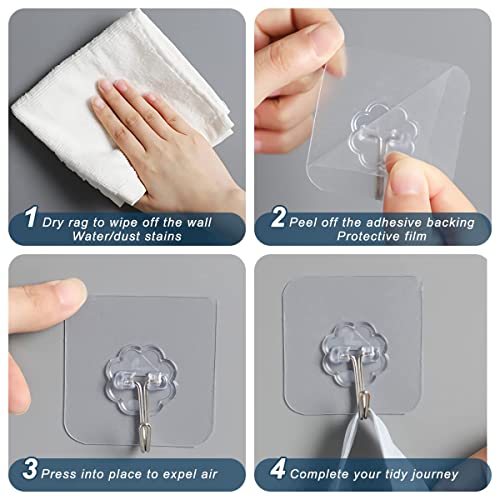 1 Dry rag to wipe off the wall Water/dust stains

2 Peel off the adhesive backing Protective film

3 Press into place to expel air

4 Complete your tidy journey