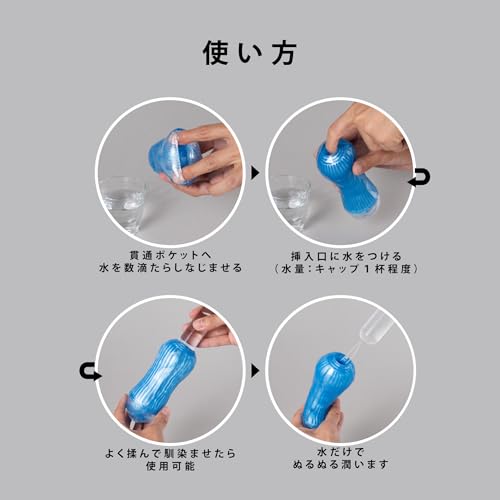 使い方

貫通ポケットへ
水を数滴たらしなじませる

挿入口に水をつける
（水量：キャップ１杯程度）

よく揉んで馴染ませたら
使用可能

水だけで
ぬるぬる潤います