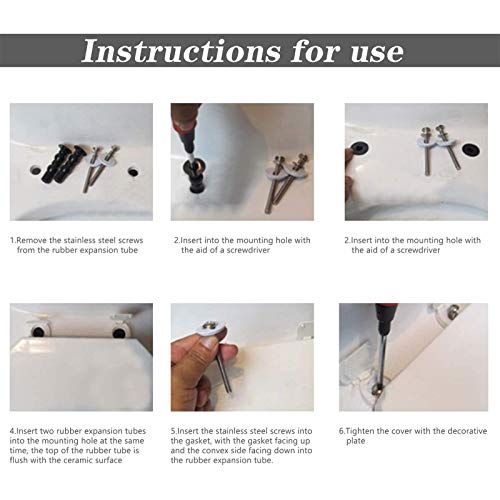 Instructions for use

1.Remove the stainless steel screws from the rubber expansion tube

2.Insert into the mounting hole with the aid of a screwdriver

2.Insert into the mounting hole with the aid of a screwdriver

4.Insert two rubber expansion tubes into the mounting hole at the same time, the top of the rubber tube is flush with the ceramic surface

5.Insert the stainless steel screws into the gasket, with the gasket facing up and the convex side facing down into the rubber expansion tube.

6.Tighten the cover with the decorative plate