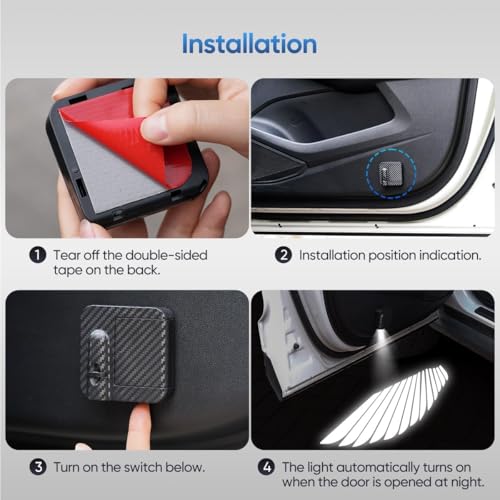 Installation

1 Tear off the double-sided tape on the back.

2 Installation position indication.

3 Turn on the switch below.

4 The light automatically turns on when the door is opened at night.