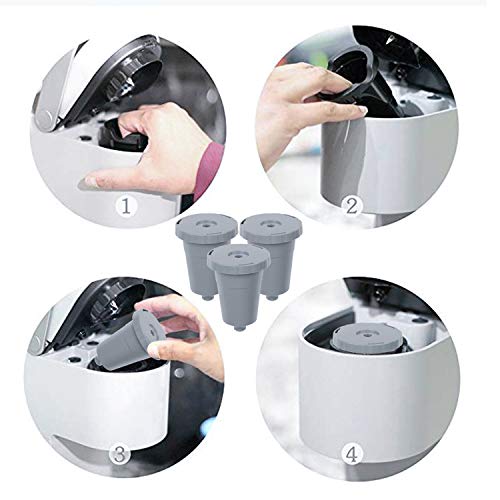 1

2

3

4