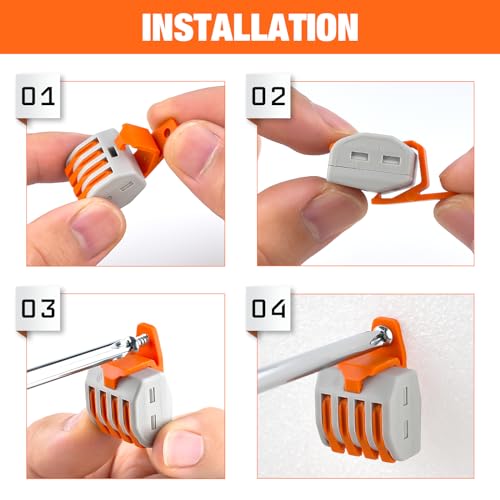 INSTALLATION

01

02

03

04