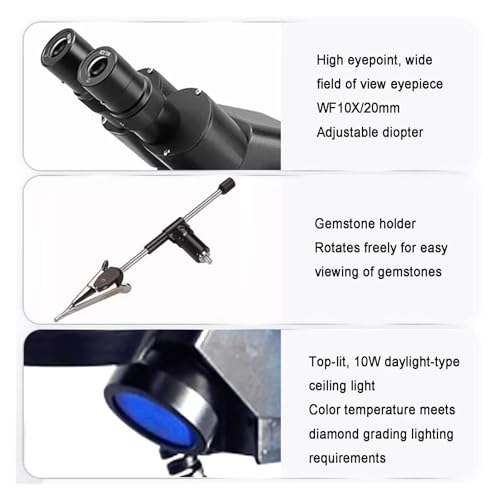 High eyepoint, wide field of view eyepiece
WF10X/20mm
Adjustable diopter

Gemstone holder
Rotates freely for easy viewing of gemstones

Top-lit, 10W daylight-type ceiling light
Color temperature meets diamond grading lighting requirements