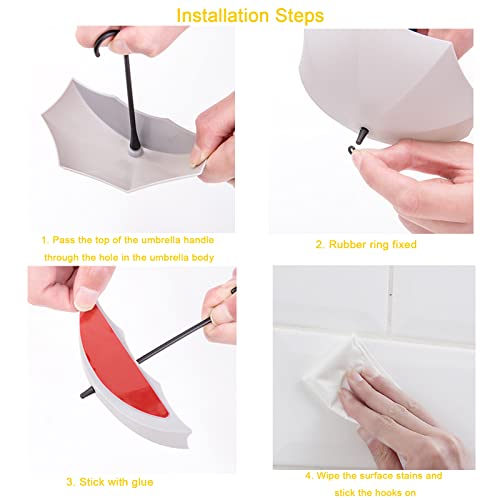 Installation Steps

1. Pass the top of the umbrella handle through the hole in the umbrella body

2. Rubber ring fixed

3. Stick with glue

4. Wipe the surface stains and stick the hooks on