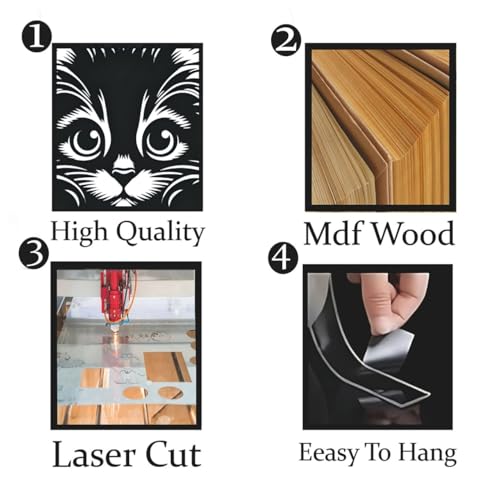 1
High Quality

2
Mdf Wood

3
Laser Cut

4
Eeasy To Hang