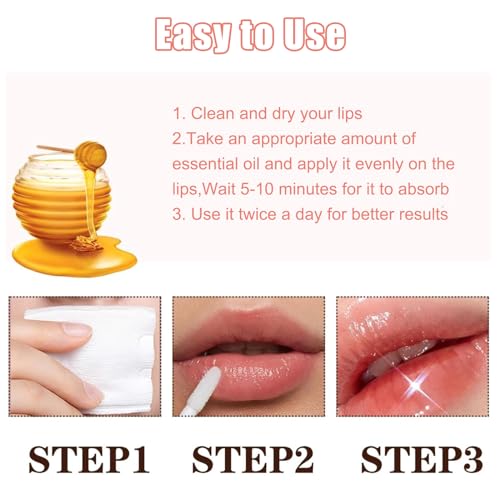 Easy to Use

1. Clean and dry your lips
2.Take an appropriate amount of essential oil and apply it evenly on the lips,Wait 5-10 minutes for it to absorb
3. Use it twice a day for better results

STEP1 STEP2 STEP3