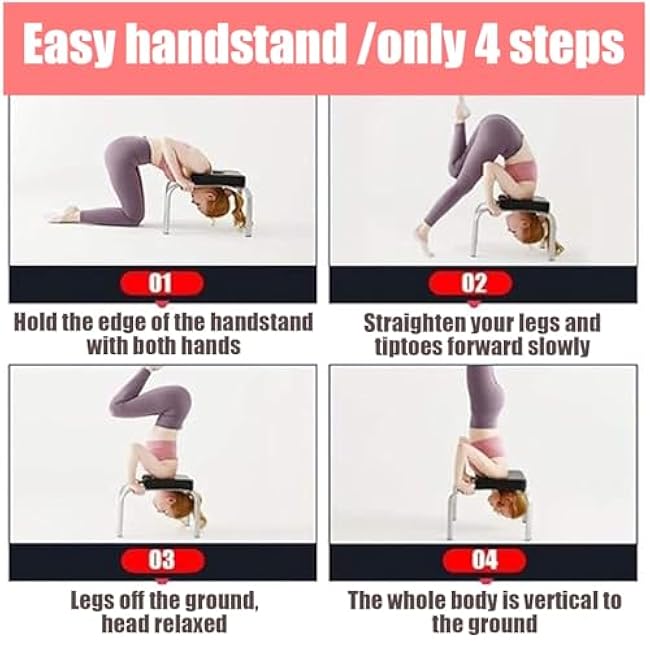 Easy handstand /only 4 steps

01

Hold the edge of the handstand with both hands

02

Straighten your legs and tiptoes forward slowly

03

Legs off the ground, head relaxed

04

The whole body is vertical to the ground