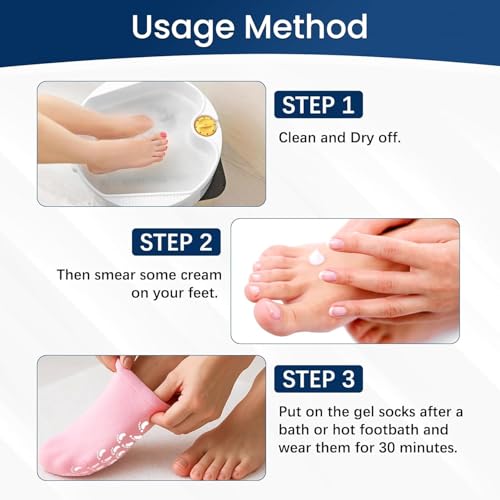 Usage Method

STEP 1

Clean and Dry off.

STEP 2

Then smear some cream on your feet.

STEP 3

Put on the gel socks after a bath or hot footbath and wear them for 30 minutes.