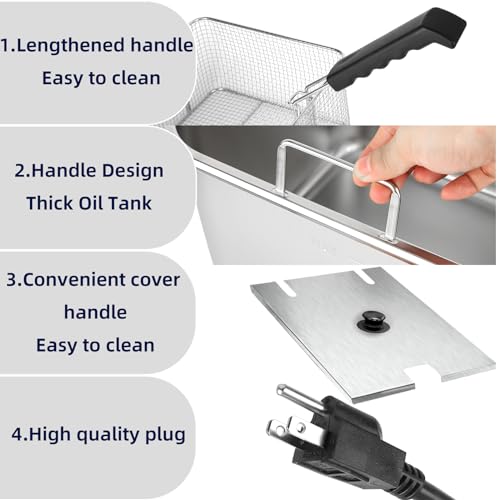 1.Lengthened handle
Easy to clean

2.Handle Design
Thick Oil Tank

3.Convenient cover handle
Easy to clean

4.High quality plug