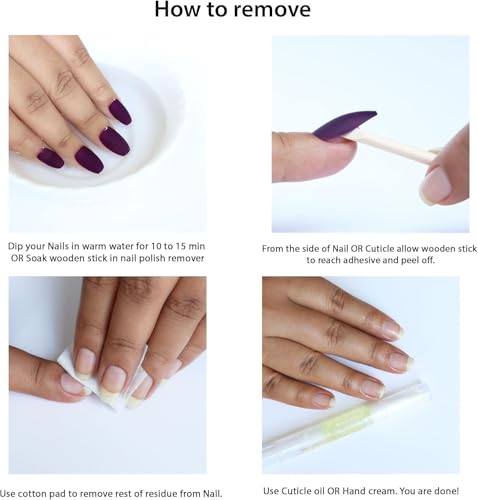 How to remove

Dip your Nails in warm water for 10 to 15 min OR Soak wooden stick in nail polish remover

From the side of Nail OR Cuticle allow wooden stick to reach adhesive and peel off.

Use cotton pad to remove rest of residue from Nail.

Use Cuticle oil OR Hand cream. You are done!