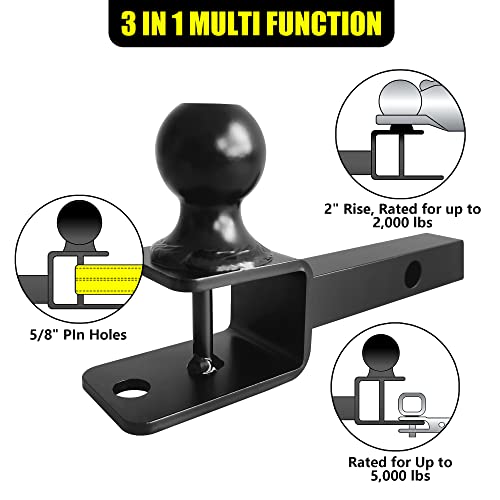 3 IN 1 MULTI FUNCTION

2" Rise, Rated for up to 2,000 lbs

5/8" PIn Holes

Rated for Up to 5,000 lbs