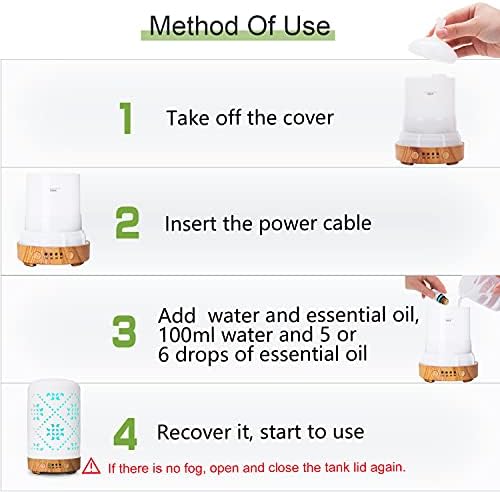 Method Of Use

1 Take off the cover

2 Insert the power cable

3 Add water and essential oil, 100ml water and 5 or 6 drops of essential oil

4 Recover it, start to use

If there is no fog, open and close the tank lid again.