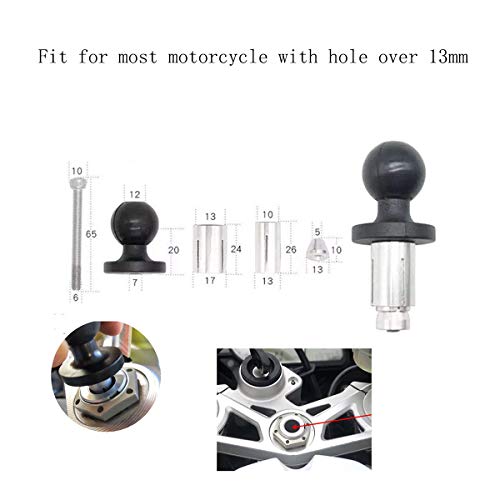 Fit for most motorcycle with hole over 13mm

10
65
6

12
20
7

13
24
17

10
26
13

5
10
13