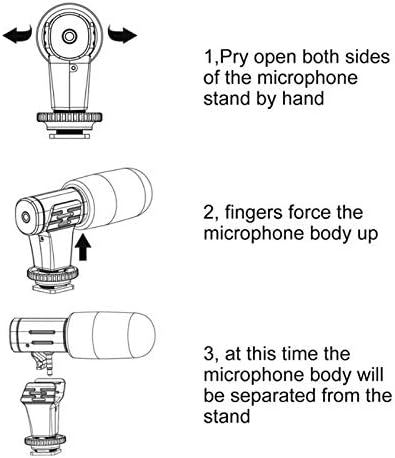 1,Pry open both sides of the microphone stand by hand

2, fingers force the microphone body up

3, at this time the microphone body will be separated from the stand