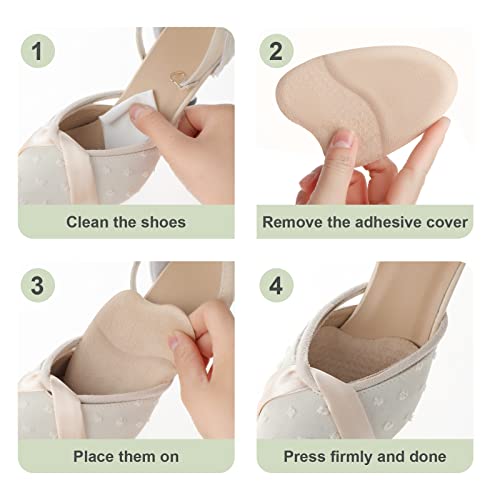 1

Clean the shoes

2

Remove the adhesive cover

3

Place them on

4

Press firmly and done