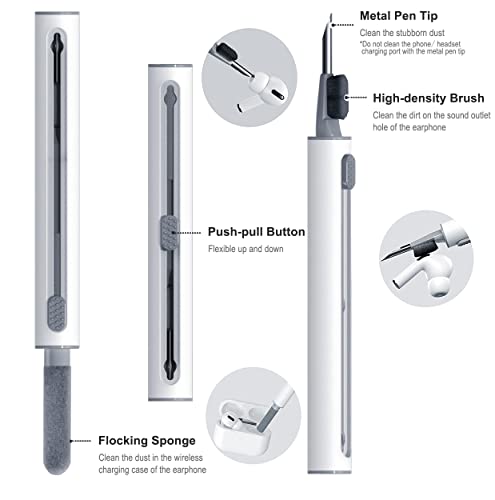 Metal Pen Tip
Clean the stubborn dust
*Do not clean the phone/ headset charging port with the metal pen tip

High-density Brush
Clean the dirt on the sound outlet hole of the earphone

Push-pull Button
Flexible up and down

Flocking Sponge
Clean the dust in the wireless charging case of the earphone