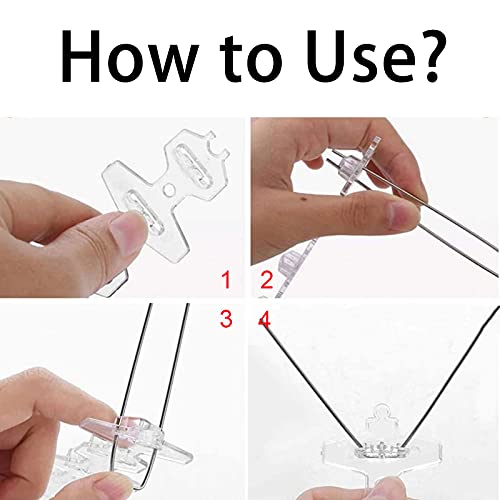 How to Use?

1

2

3

4