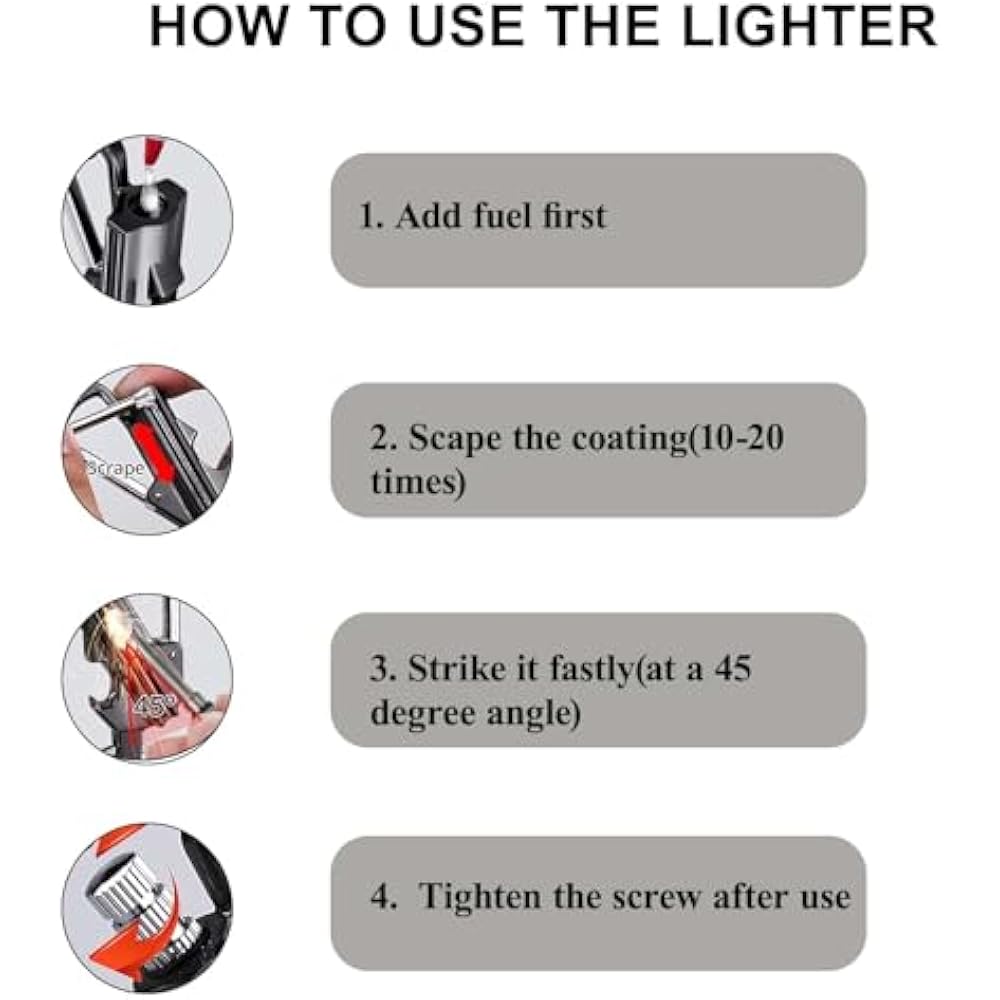 HOW TO USE THE LIGHTER

1. Add fuel first

Scrape

2. Scape the coating(10-20 times)

45°

3. Strike it fastly(at a 45 degree angle)

4. Tighten the screw after use