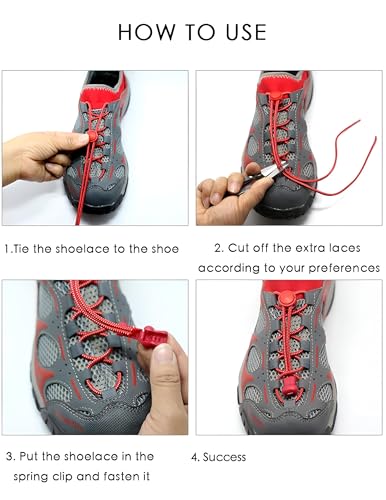 HOW TO USE

1.Tie the shoelace to the shoe

2. Cut off the extra laces according to your preferences

3. Put the shoelace in the spring clip and fasten it

4. Success