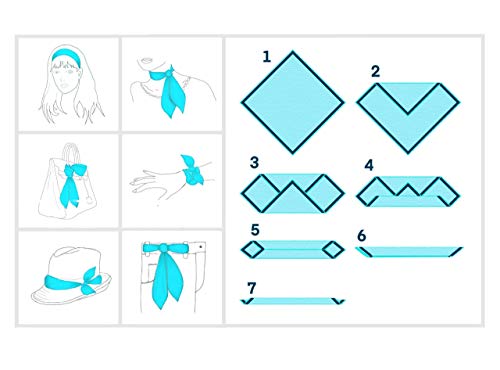 1
2
3
4
5
6
7